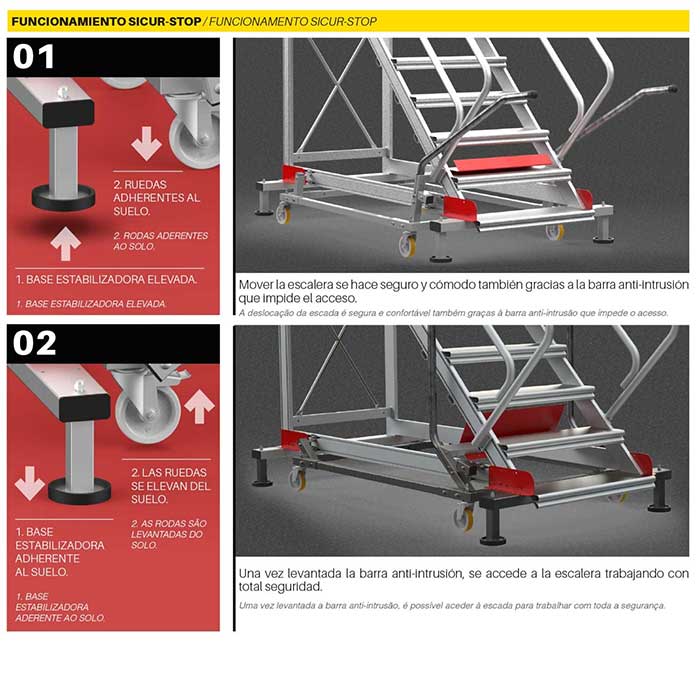 FUNCIONAMIENTO SICUR-STOP / FUNCIONAMENTO SICUR-STOP

01

2. RUEDAS ADHERENTES AL SUELO.

2. RODAS ADERENTES AO SOLO.

1. BASE ESTABILIZADORA ELEVADA.

1. BASE ESTABILIZADORA ELEVADA.

Mover la escalera se hace seguro y cómodo también gracias a la barra anti-intrusión que impide el acceso.

A deslocação da escada é segura e confortável também graças à barra anti-intrusão que impede o acesso.

02

2. LAS RUEDAS SE ELEVAN DEL SUELO.

2. AS RODAS SÃO LEVANTADAS DO SOLO.

1. BASE ESTABILIZADORA ADHERENTE AL SUELO.

1. BASE ESTABILIZADORA ADERENTE AO SOLO.

Una vez levantada la barra anti-intrusión, se accede a la escalera trabajando con total seguridad.

Uma vez levantada a barra anti-intrusão, é possível aceder à escada para trabalhar com toda a segurança.